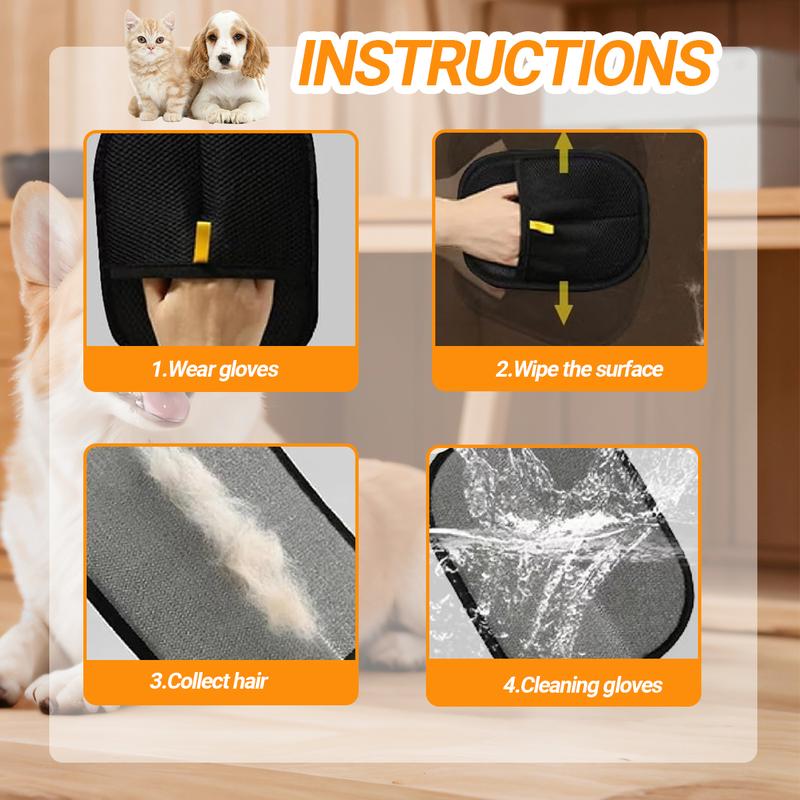 INSTRUCTIONS

1.Wear gloves

2.Wipe the surface

3.Collect hair

4.Cleaning gloves